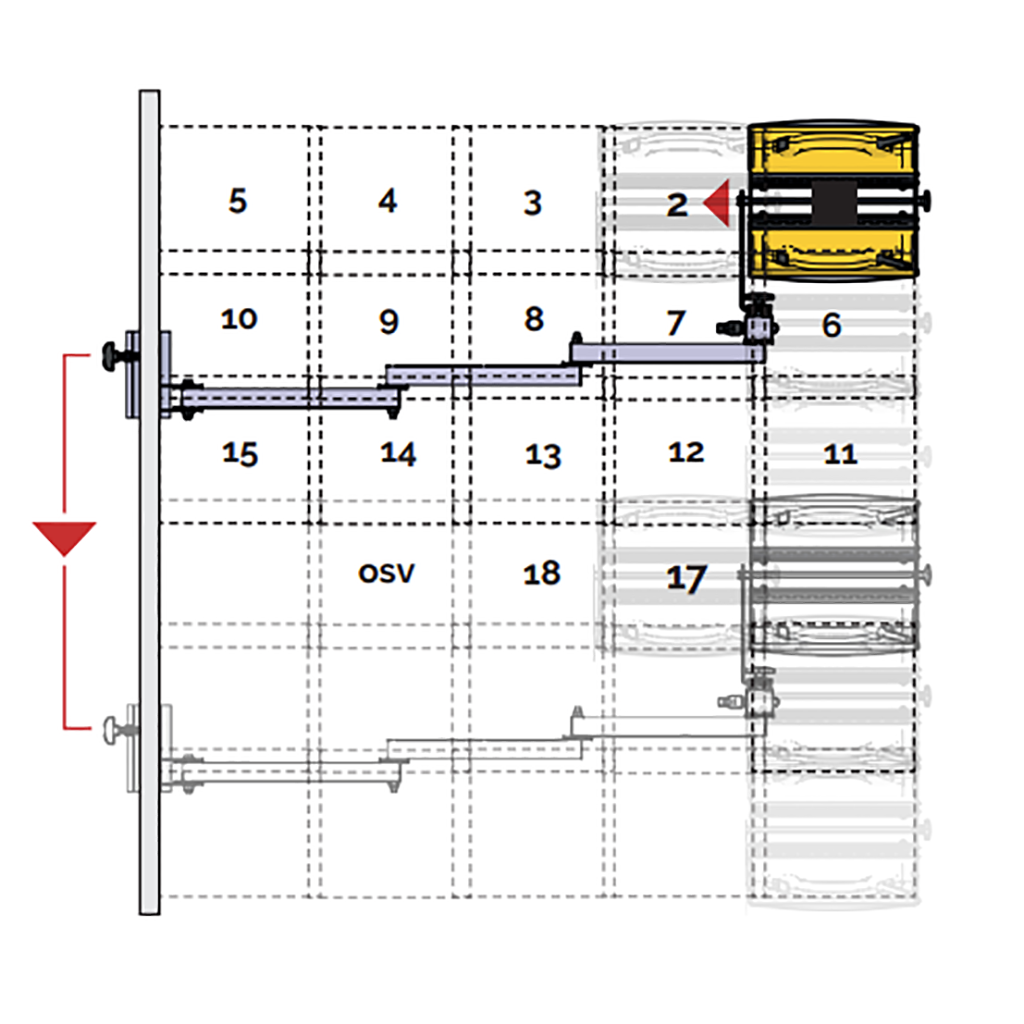 5
4
3
2
10
9
8
7
6
15
14
13
12
11
OSV
18
17